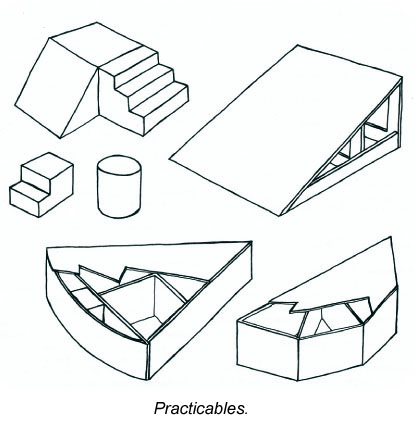 Practicables.